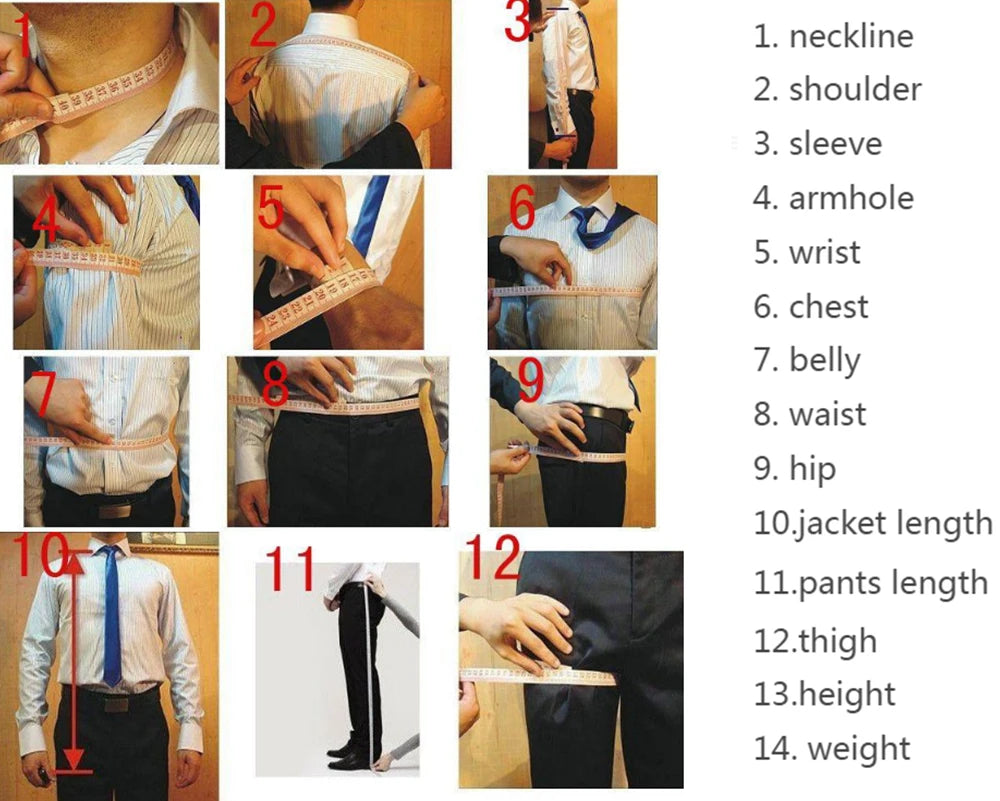 1
2
3
4
5
6
7
8
9
10
11
12

1. neckline
2. shoulder
3. sleeve
4. armhole
5. wrist
6. chest
7. belly
8. waist
9. hip
10.jacket length
11.pants length
12.thigh
13.height
14. weight