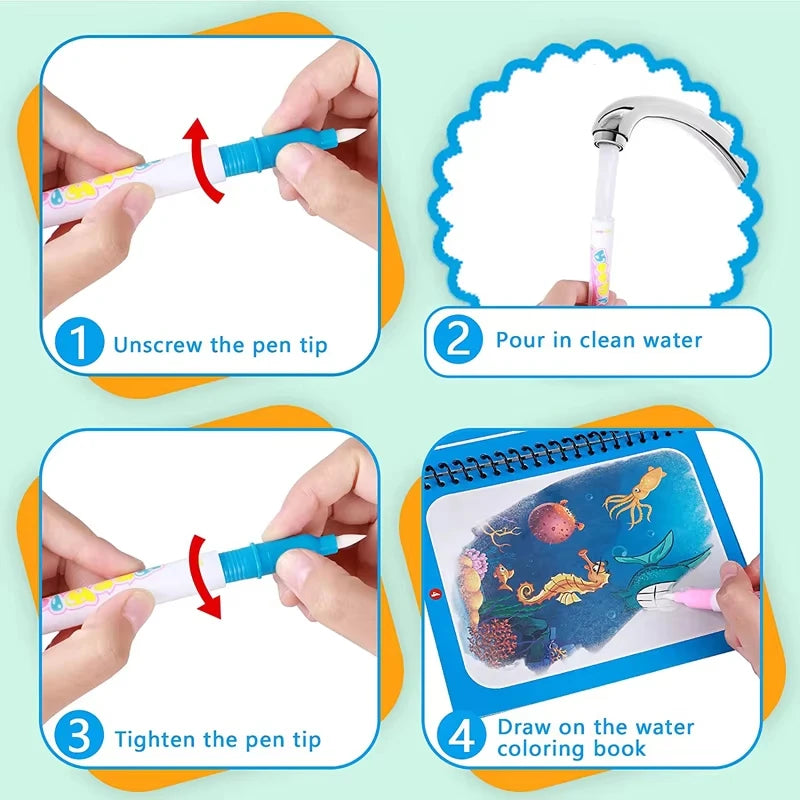 1 Unscrew the pen tip

2 Pour in clean water

3 Tighten the pen tip

4 Draw on the water coloring book