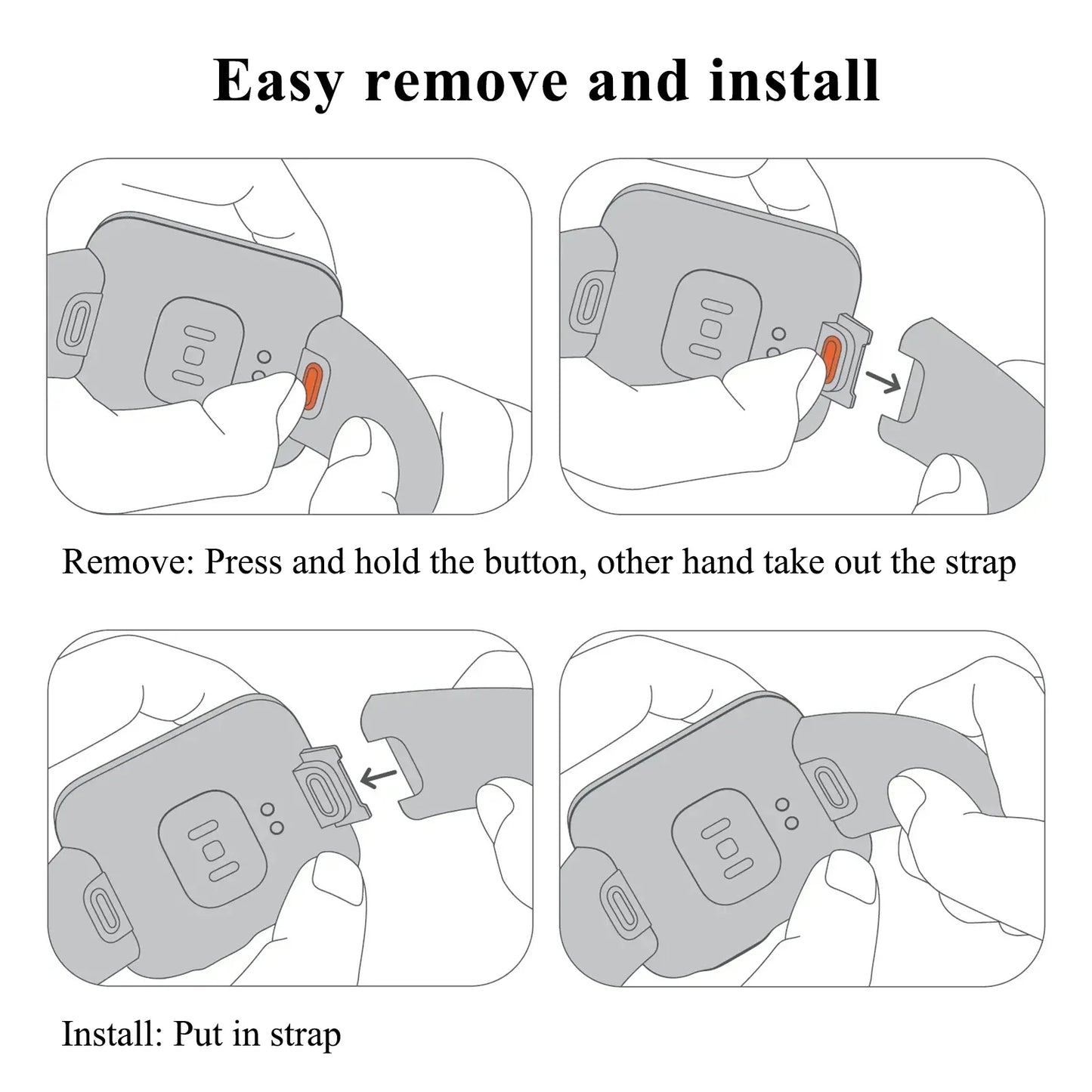 Easy remove and install

Remove: Press and hold the button, other hand take out the strap

Install: Put in strap