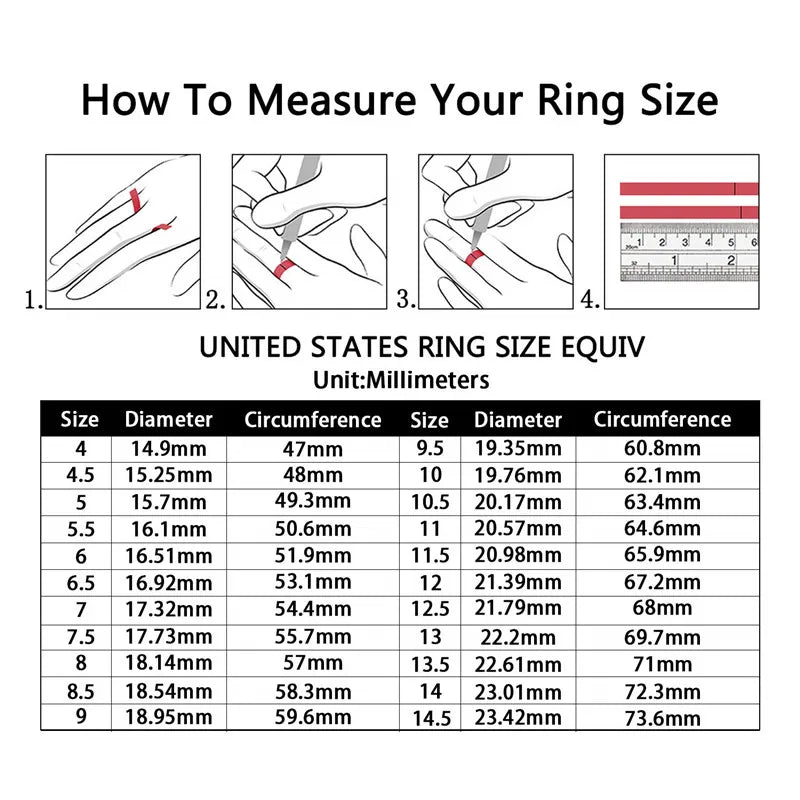 How To Measure Your Ring Size

1.

2.

3.

4.

1 2 3 4 5 6
1 2

UNITED STATES RING SIZE EQUIV
Unit:Millimeters

| Size | Diameter | Circumference | Size | Diameter | Circumference |
|---|---|---|---|---|---|
| 4 | 14.9mm | 47mm | 9.5 | 19.35mm | 60.8mm |
| 4.5 | 15.25mm | 48mm | 10 | 19.76mm | 62.1mm |
| 5 | 15.7mm | 49.3mm | 10.5 | 20.17mm | 63.4mm |
| 5.5 | 16.1mm | 50.6mm | 11 | 20.57mm | 64.6mm |
| 6 | 16.51mm | 51.9mm | 11.5 | 20.98mm | 65.9mm |
| 6.5 | 16.92mm | 53.1mm | 12 | 21.39mm | 67.2mm |
| 7 | 17.32mm | 54.4mm | 12.5 | 21.79mm | 68mm |
| 7.5 | 17.73mm | 55.7mm | 13 | 22.2mm | 69.7mm |
| 8 | 18.14mm | 57mm | 13.5 | 22.61mm | 71mm |
| 8.5 | 18.54mm | 58.3mm | 14 | 23.01mm | 72.3mm |
| 9 | 18.95mm | 59.6mm | 14.5 | 23.42mm | 73.6mm |